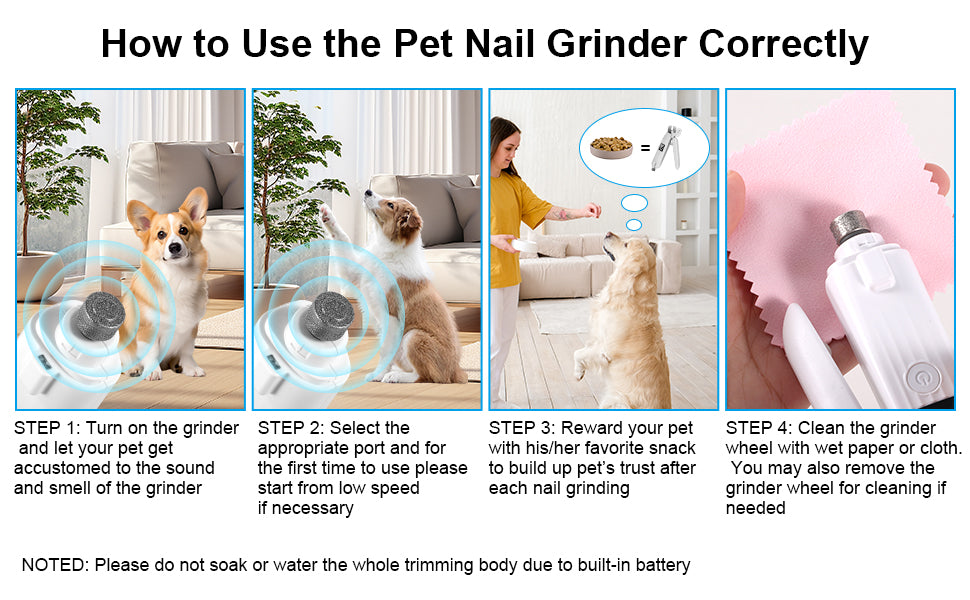 How to Use the Pet Nail Grinder Correctly

=

STEP 1: Turn on the grinder and let your pet get accustomed to the sound and smell of the grinder

STEP 2: Select the appropriate port and for the first time to use please start from low speed if necessary

STEP 3: Reward your pet with his/her favorite snack to build up pet's trust after each nail grinding

STEP 4: Clean the grinder wheel with wet paper or cloth. You may also remove the grinder wheel for cleaning if needed

NOTED: Please do not soak or water the whole trimming body due to built-in battery